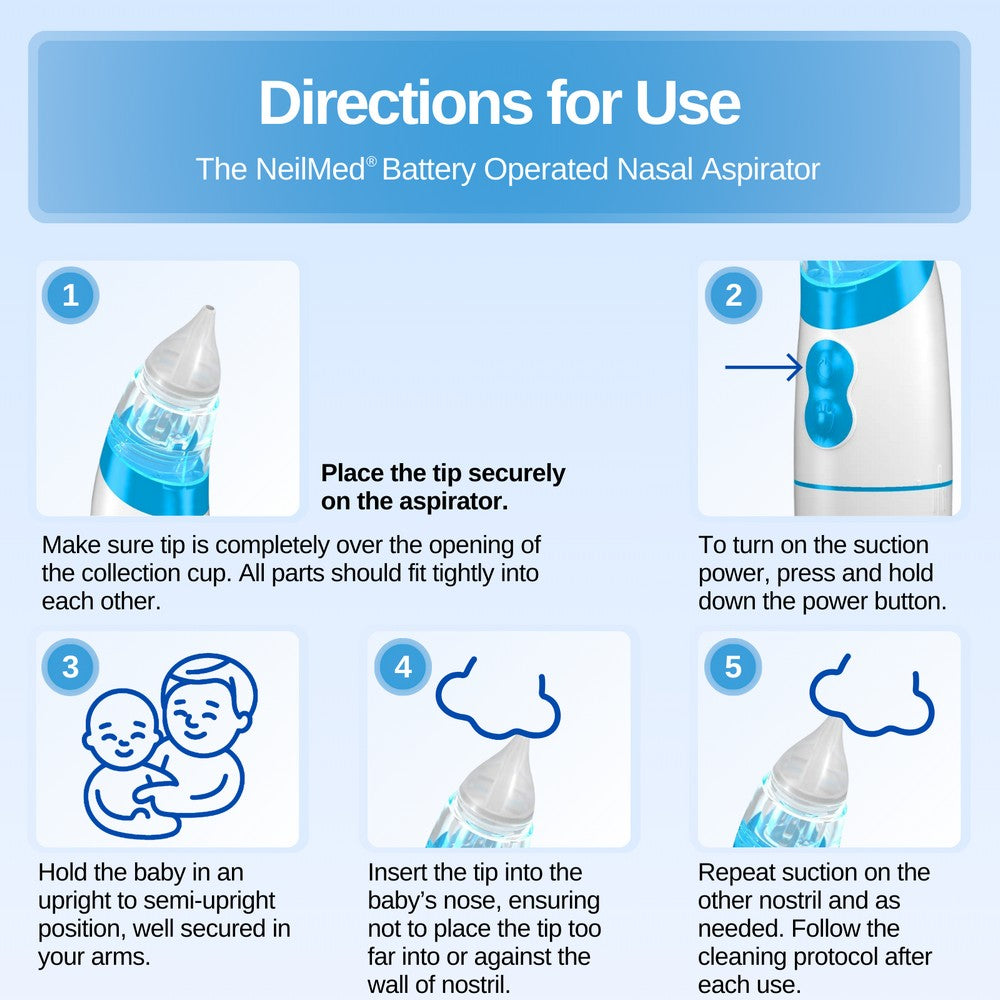 Directions for Use

The NeilMed® Battery Operated Nasal Aspirator

1

Place the tip securely on the aspirator.

Make sure tip is completely over the opening of the collection cup. All parts should fit tightly into each other.

2

To turn on the suction power, press and hold down the power button.

3

Hold the baby in an upright to semi-upright position, well secured in your arms.

4

Insert the tip into the baby's nose, ensuring not to place the tip too far into or against the wall of nostril.

5

Repeat suction on the other nostril and as needed. Follow the cleaning protocol after each use.